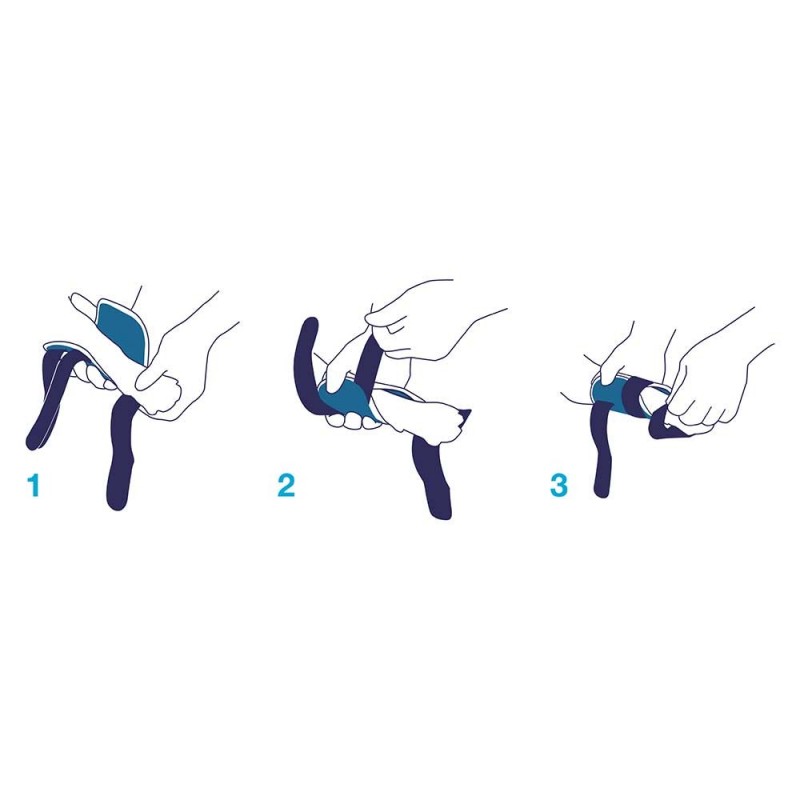 1

2

3