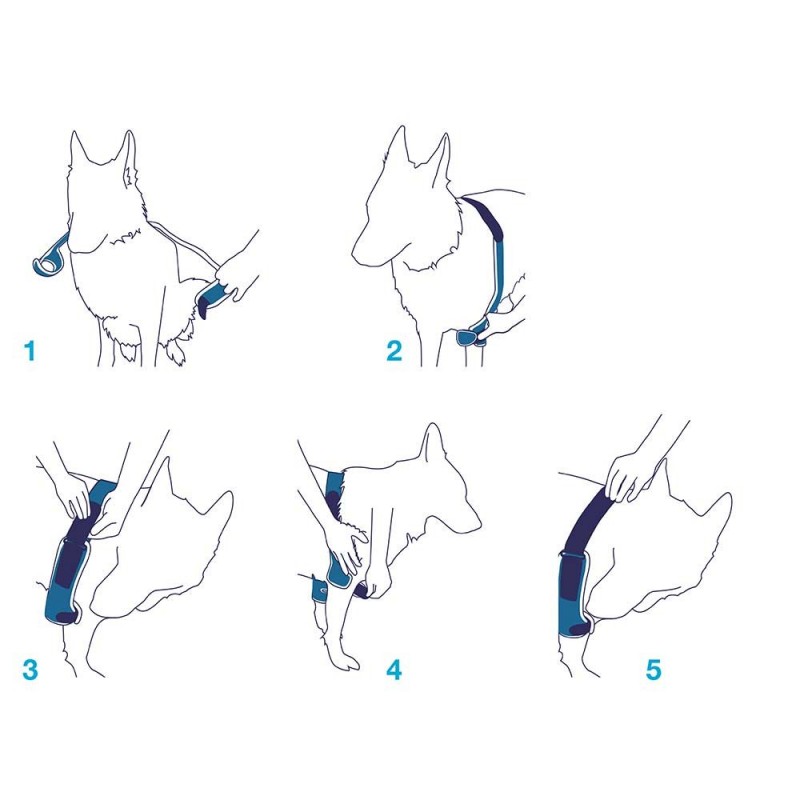 1

2

3

4

5